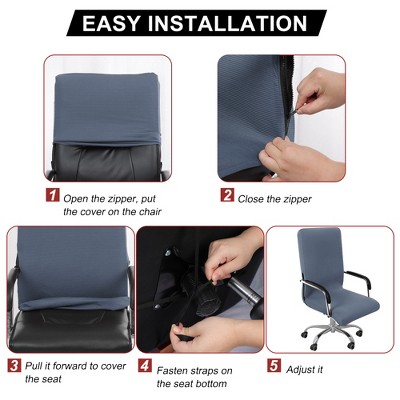 EASY INSTALLATION

1 Open the zipper, put the cover on the chair

2 Close the zipper

3 Pull it forward to cover the seat

4 Fasten straps on the seat bottom

5 Adjust it